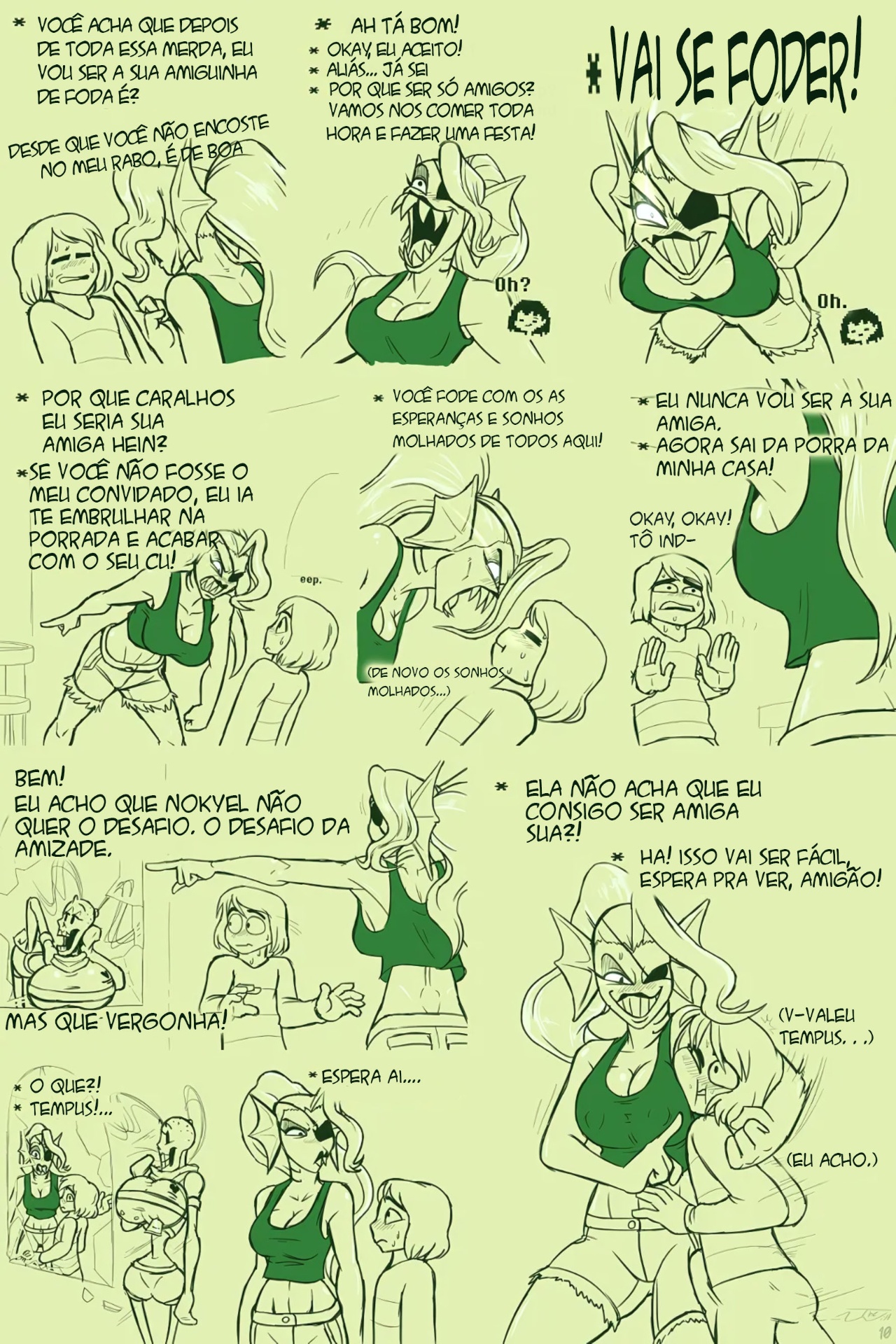 * VOCÊ ACHA QUE DEPOIS DE TODA ESSA MERDA, EU VOU SER A SUA AMIGUINHA DE FODA É?

DESDE QUE VOCÊ NÃO ENCOSTE NO MEU RABO, É DE BOA

* AH TÁ BOM!
* OKAY, EU ACEITO!
* ALIÁS... JÁ SEI
* POR QUE SER SÓ AMIGOS? VAMOS NOS COMER TODA HORA E FAZER UMA FESTA!

Oh?

* VAI SE FODER!

Oh.

* POR QUE CARALHOS EU SERIA SUA AMIGA HEIN?
* SE VOCÊ NÃO FOSSE O MEU CONVIDADO, EU IA TE EMBRULHAR NA PORRADA E ACABAR COM O SEU CU!

eep.

* VOCÊ FODE COM OS AS ESPERANÇAS E SONHOS MOLHADOS DE TODOS AQUI!

(DE NOVO OS SONHOS MOLHADOS...)

* EU NUNCA VOU SER A SUA AMIGA.
* AGORA SAI DA PORRA DA MINHA CASA!

OKAY, OKAY! TÔ IND-

BEM!
EU ACHO QUE NOKYEL NÃO QUER O DESAFIO. O DESAFIO DA AMIZADE.

MAS QUE VERGONHA!

* ELA NÃO ACHA QUE EU CONSIGO SER AMIGA SUA?!
* HA! ISSO VAI SER FÁCIL, ESPERA PRA VER, AMIGÃO!

(V-VALEU TEMPUS. . .)

(EU ACHO.)

* O QUE?!
* TEMPUS!...

* ESPERA AI....

10